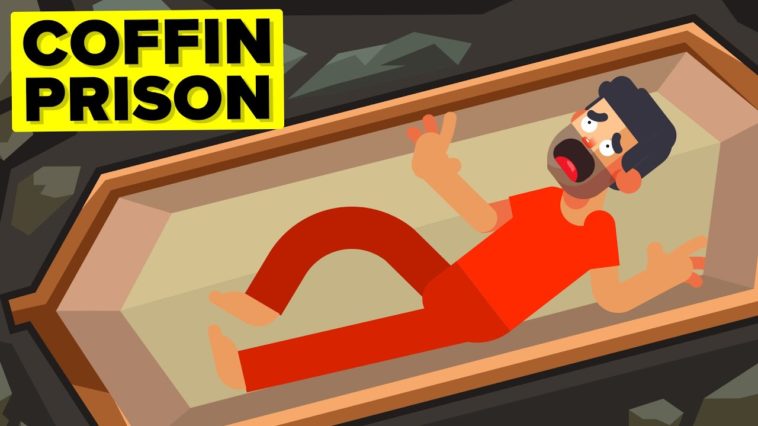 COFFIN PRISON