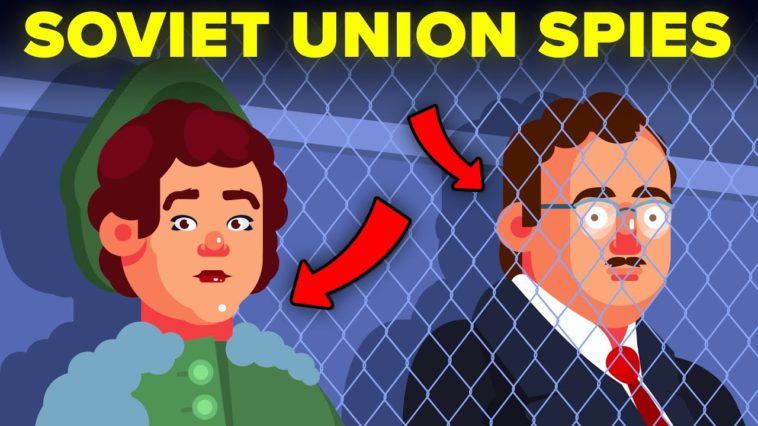 SOVIET UNION SPIES