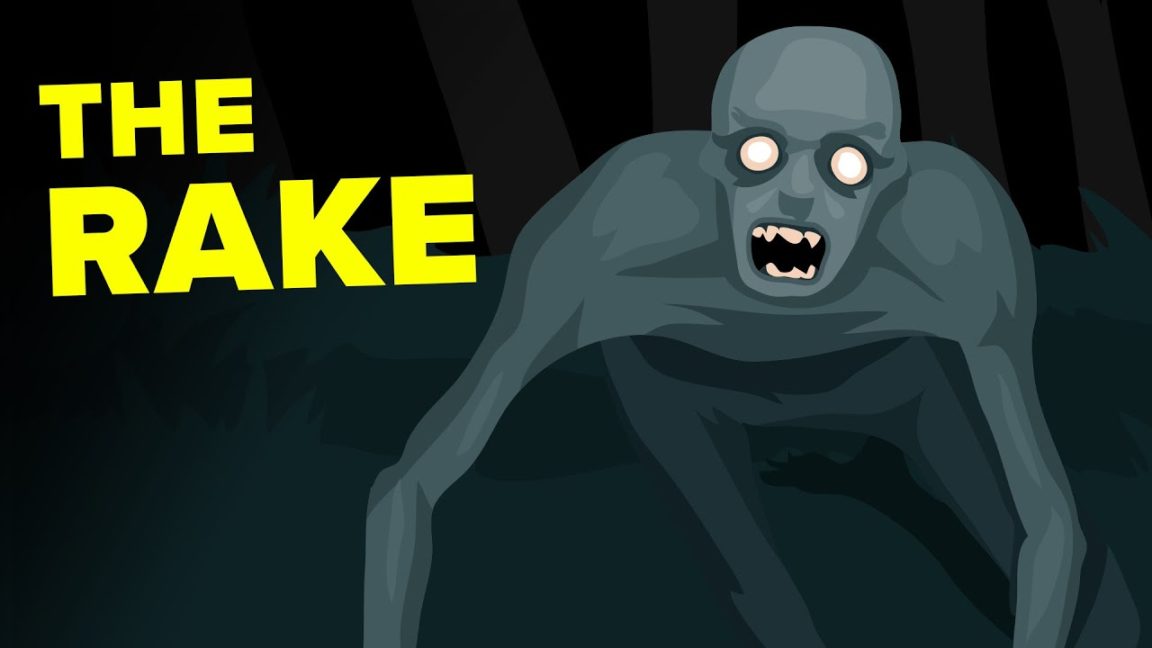 THE
RAKE