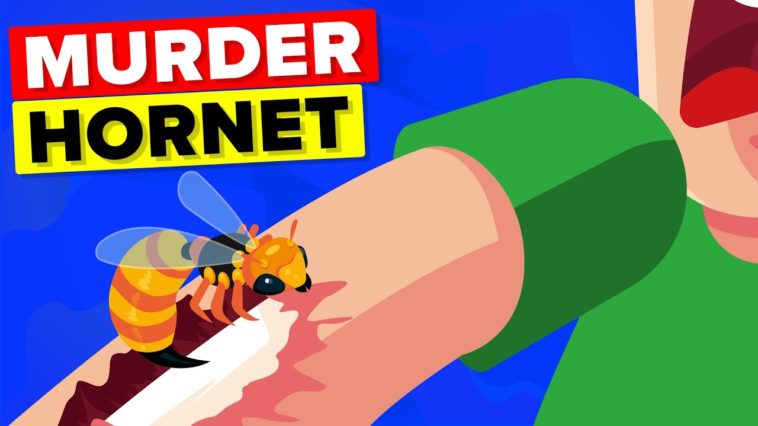 MURDER
HORNET