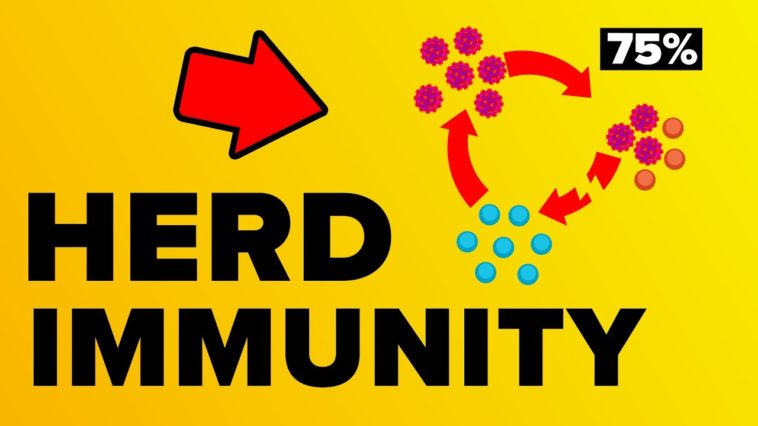 75%

HERD
IMMUNITY