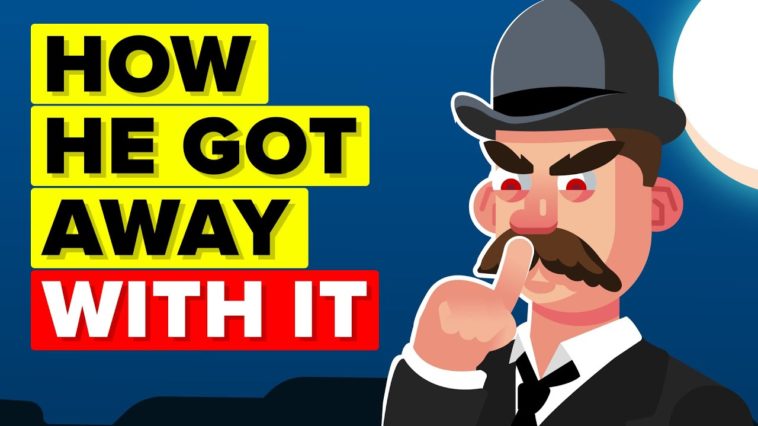 HOW
HE GOT
AWAY
WITH IT