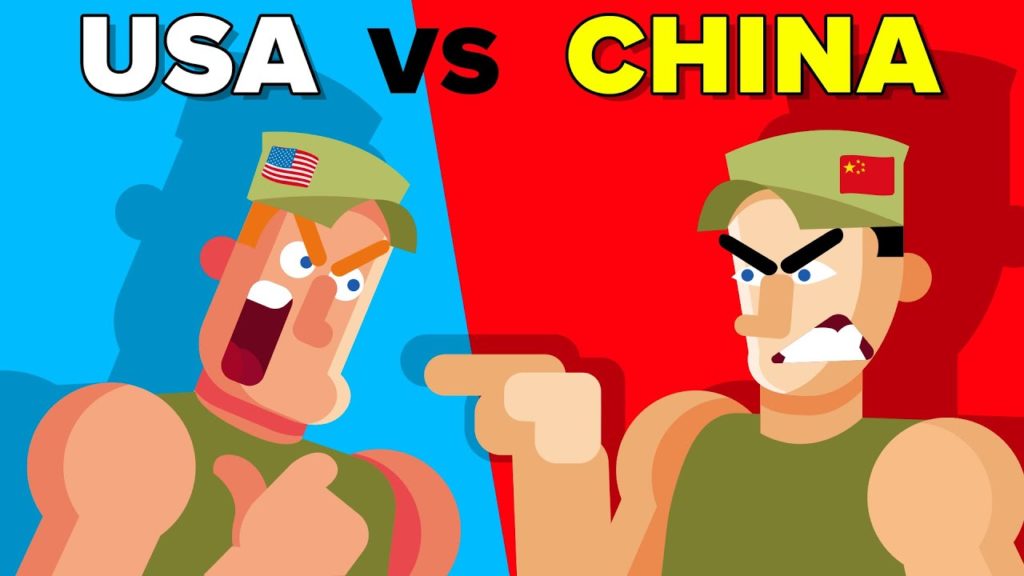 USA vs CHINA