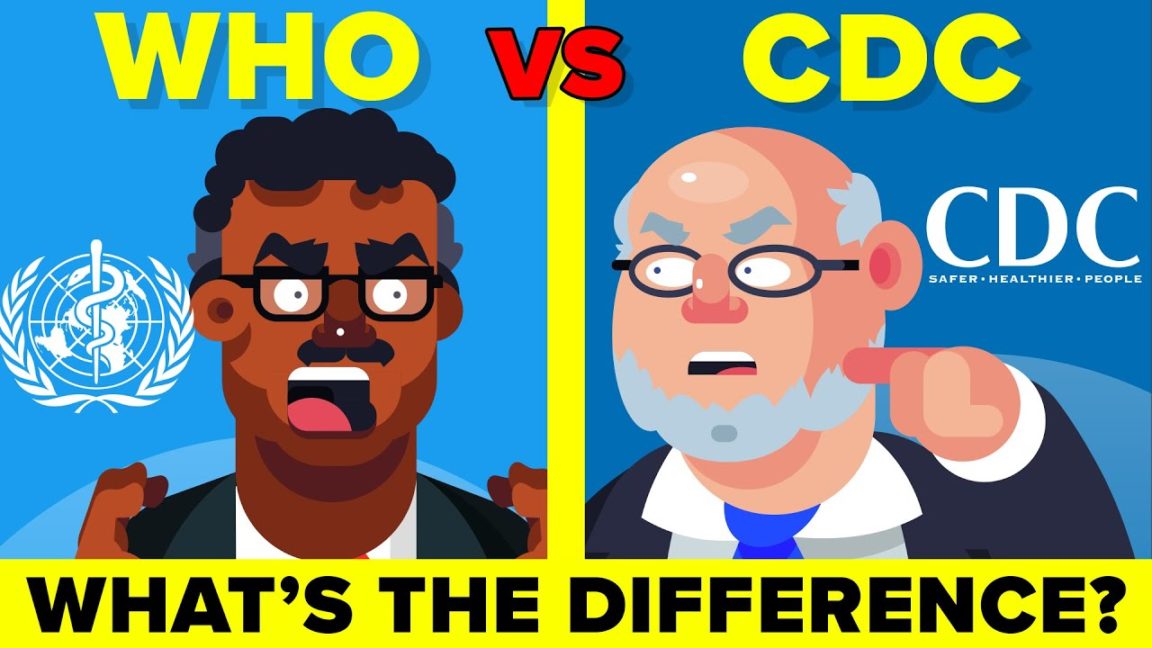 WHO VS CDC

CDC
SAFER • HEALTHIER • PEOPLE

WHAT'S THE DIFFERENCE?