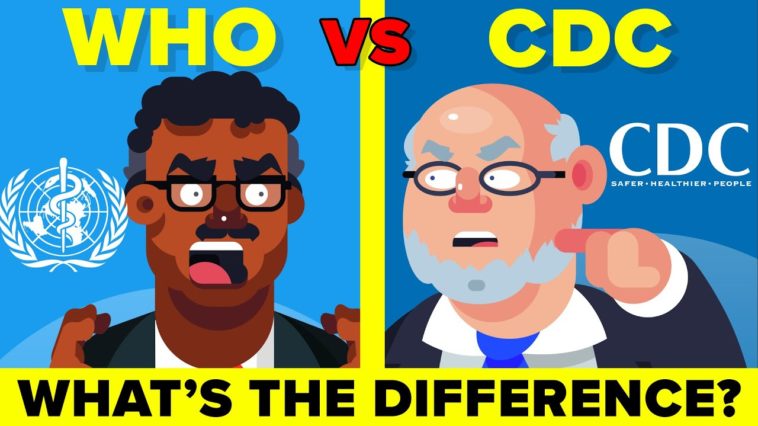 WHO VS CDC

CDC
SAFER • HEALTHIER • PEOPLE

WHAT'S THE DIFFERENCE?