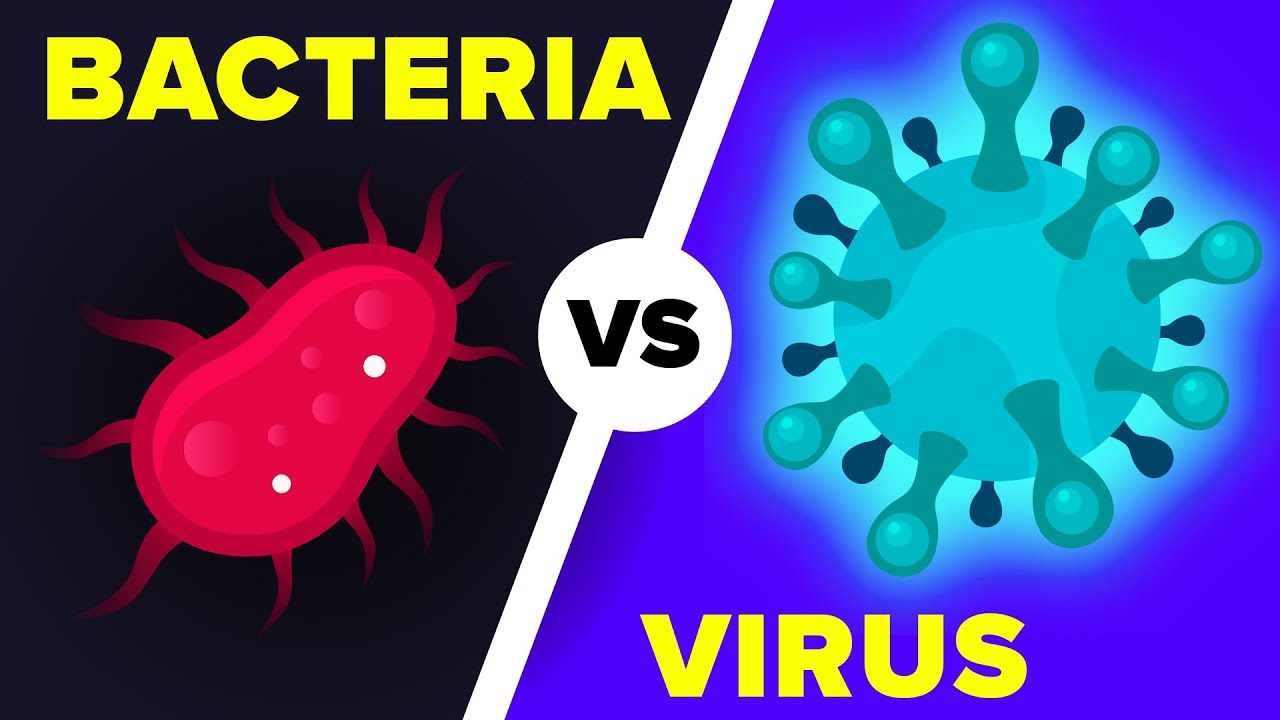 BACTERIA

VS

VIRUS