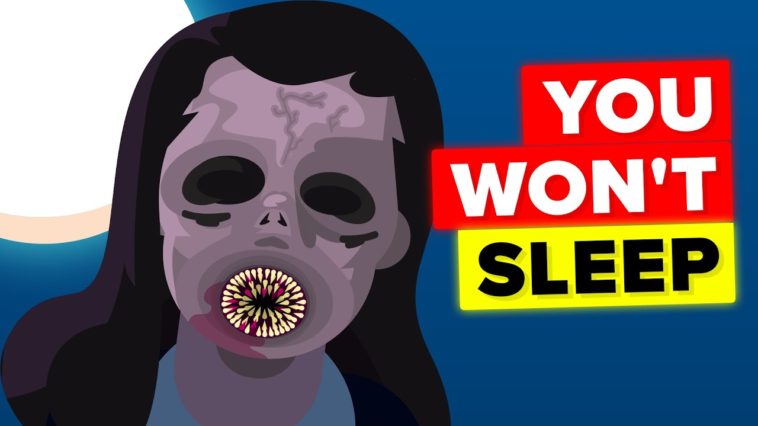 YOU WON'T SLEEP