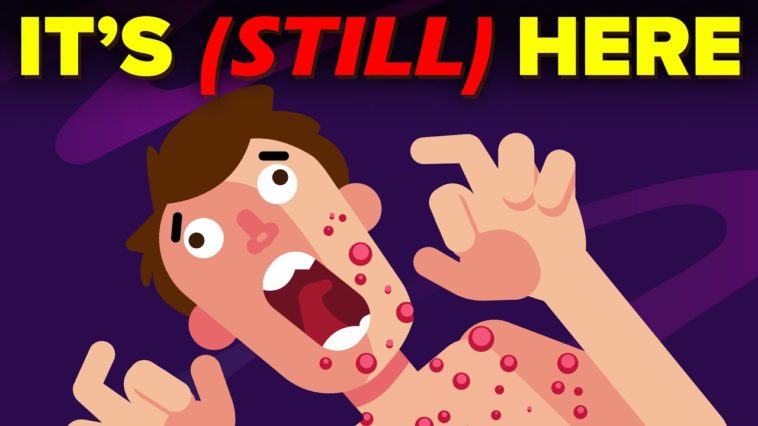 IT'S (STILL) HERE