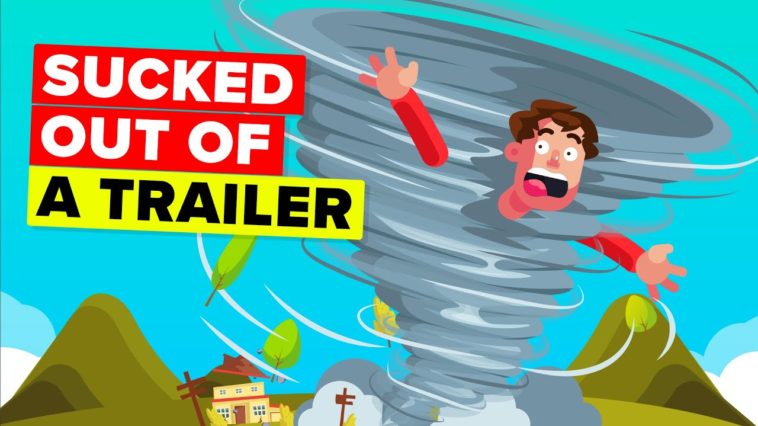 SUCKED OUT OF A TRAILER