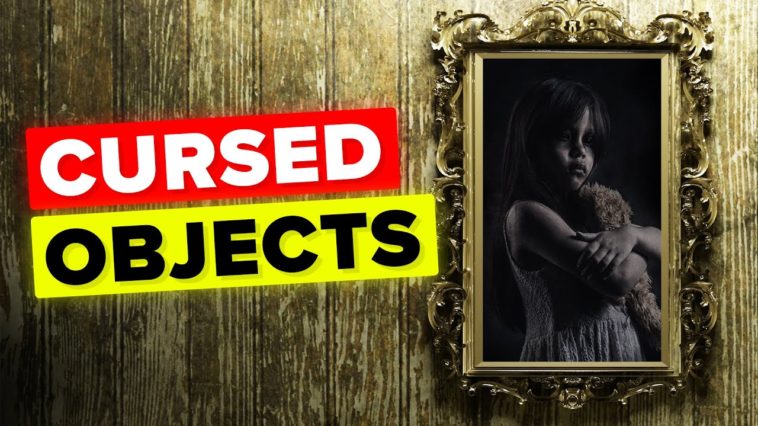 CURSED
OBJECTS