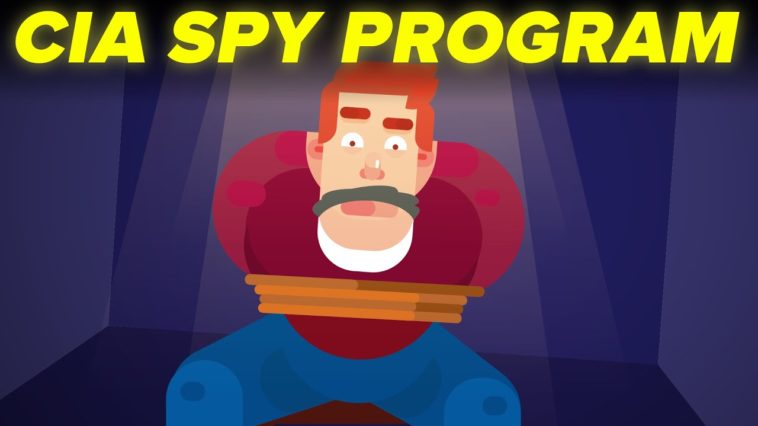 CIA SPY PROGRAM