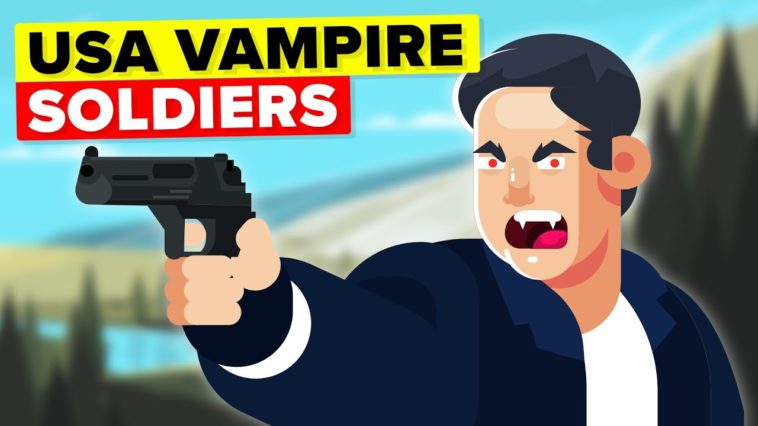 USA VAMPIRE
SOLDIERS