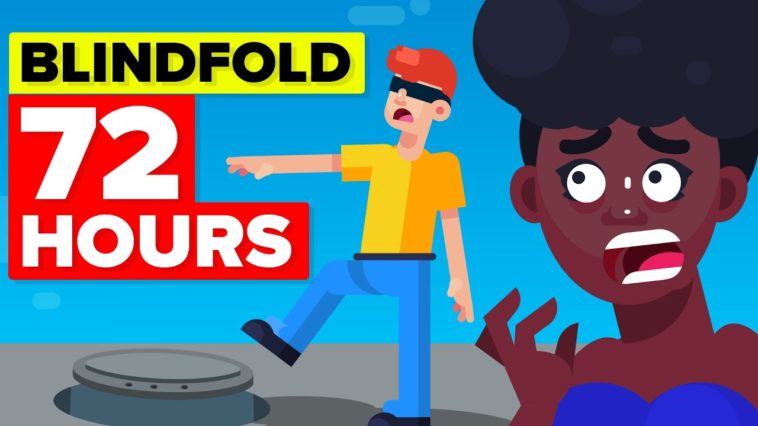 BLINDFOLD
72
HOURS