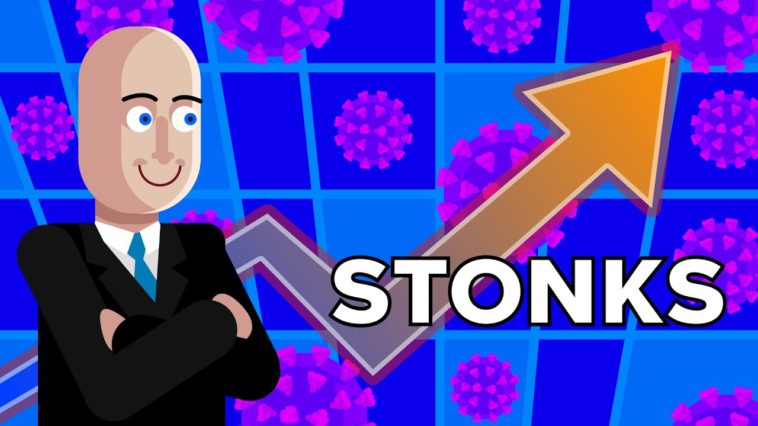 STONKS