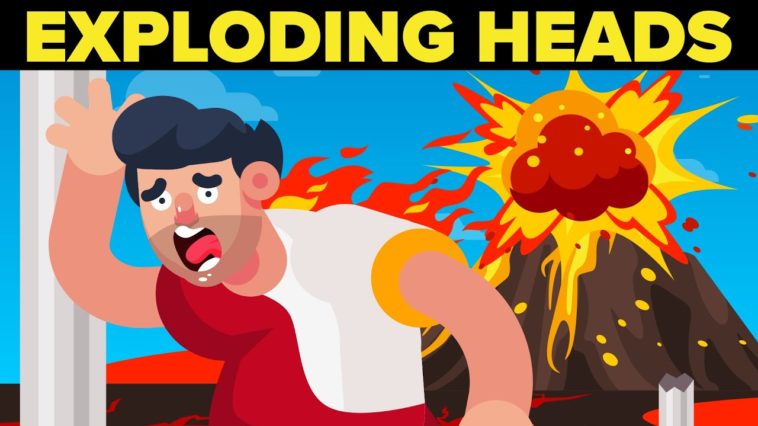 EXPLODING HEADS