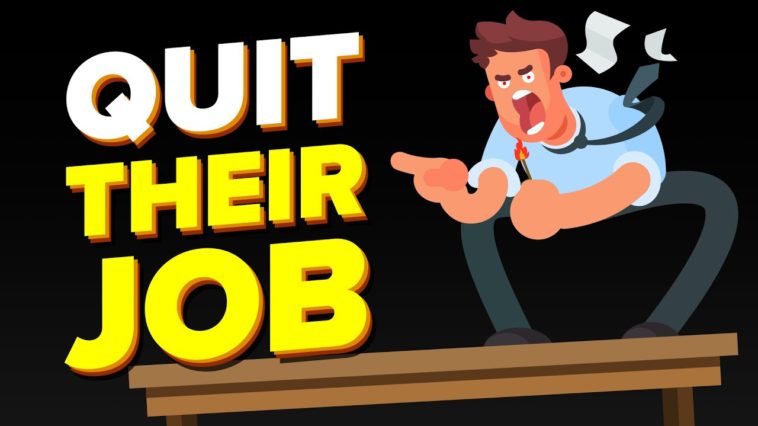 QUIT
THEIR
JOB