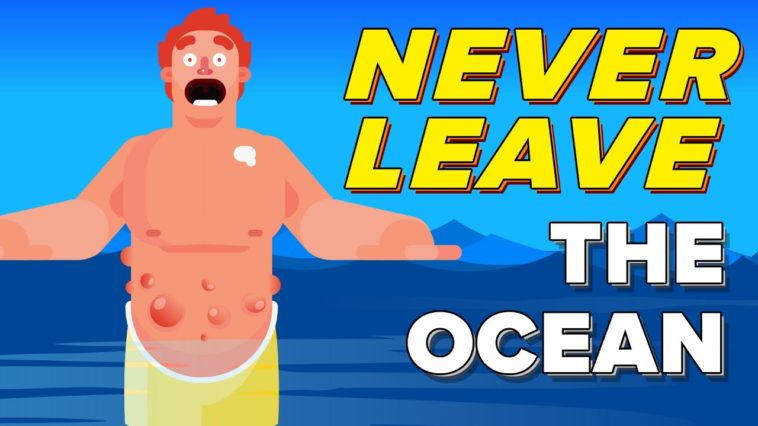 NEVER LEAVE THE OCEAN