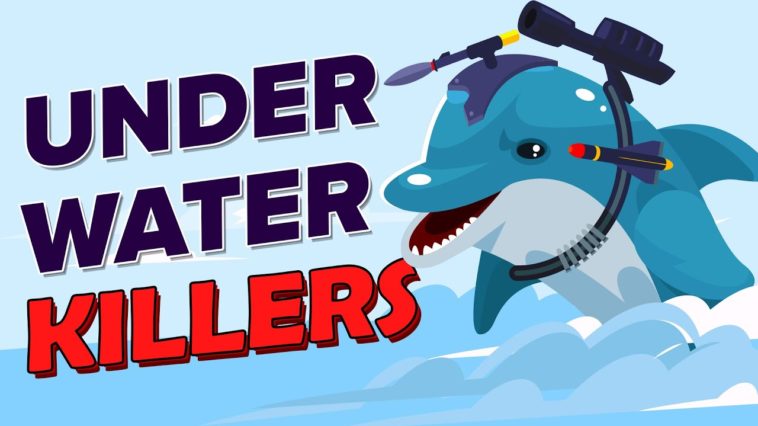 UNDER
WATER
KILLERS