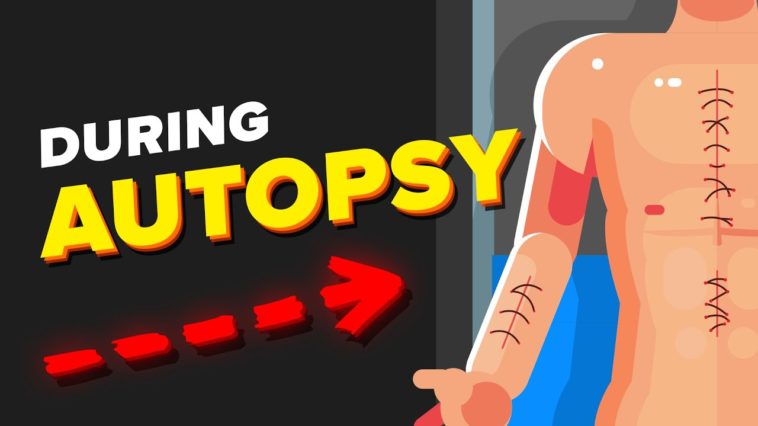 DURING
AUTOPSY