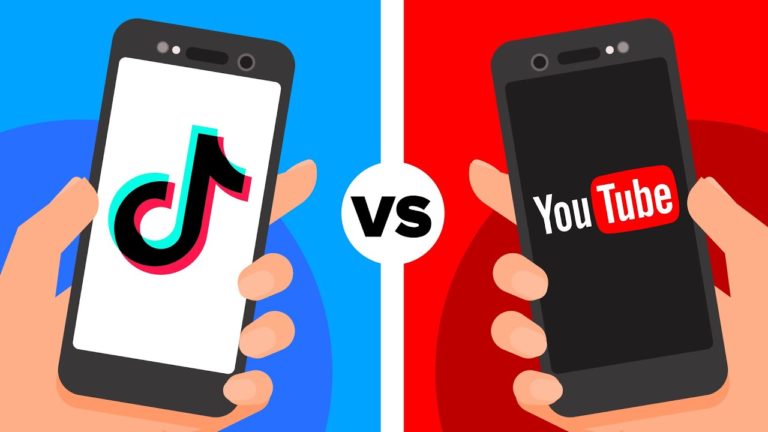 VS

YouTube