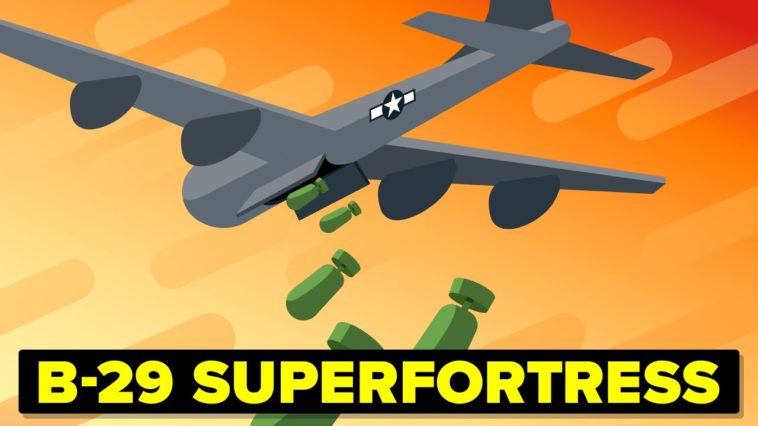 B-29 SUPERFORTRESS