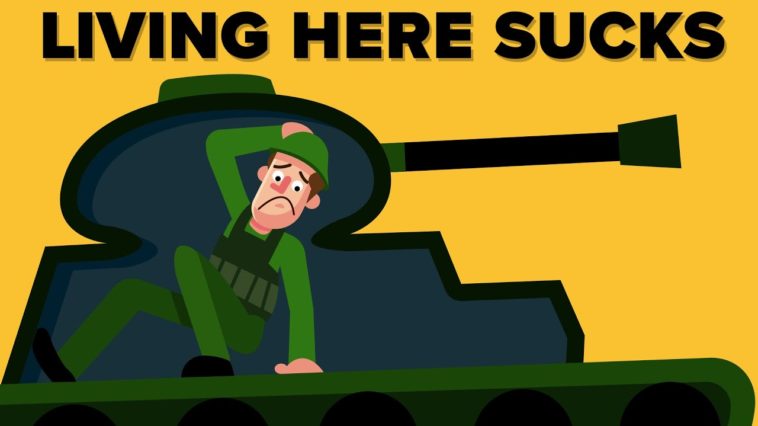 LIVING HERE SUCKS