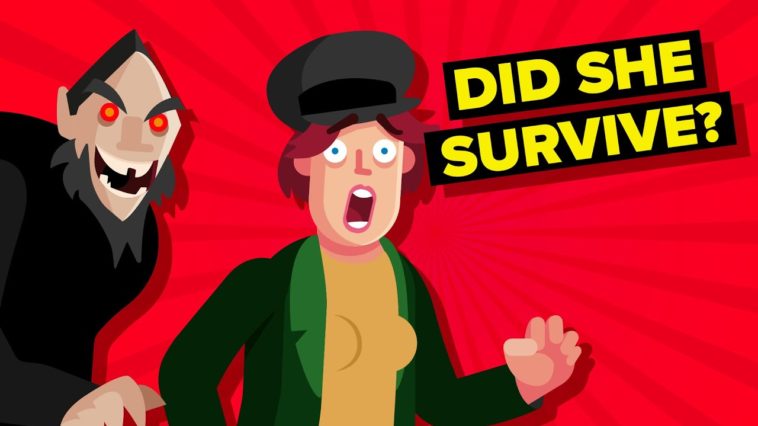 DID SHE SURVIVE?