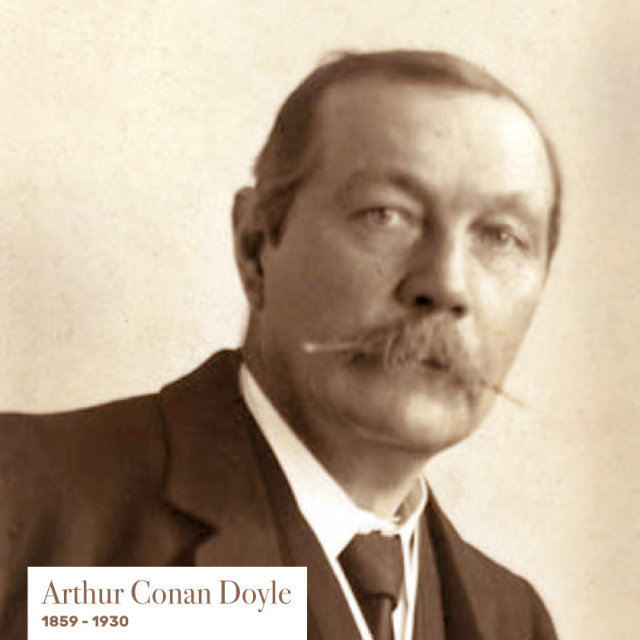 Arthur Conan Doyle
1859 - 1930