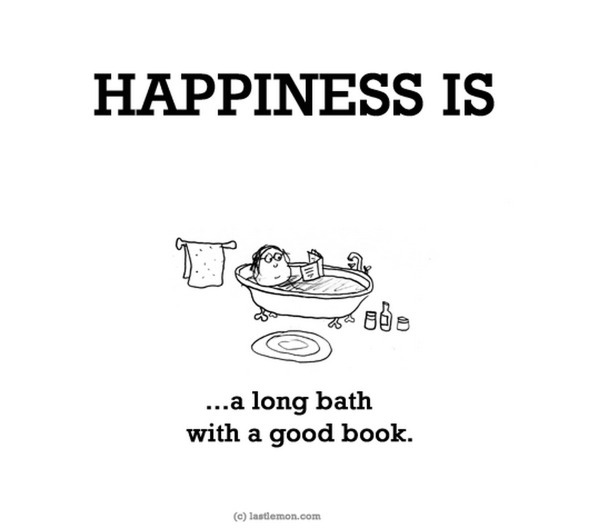 HAPPINESS IS

...a long bath with a good book.

(c) lastlemon.com