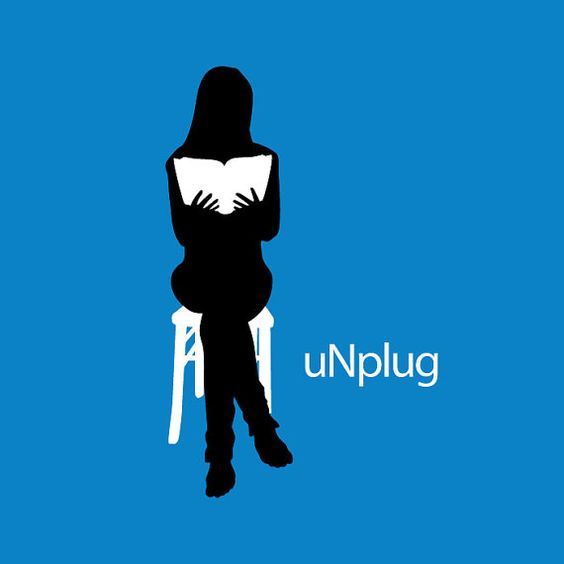 uNplug