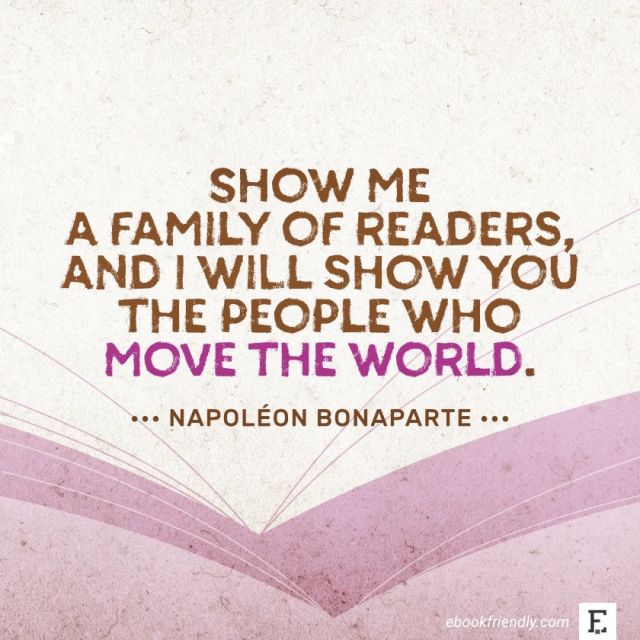 SHOW ME
A FAMILY OF READERS,
AND I WILL SHOW YOU
THE PEOPLE WHO
MOVE THE WORLD.

••• NAPOLÉON BONAPARTE •••

ebookfriendly.com E