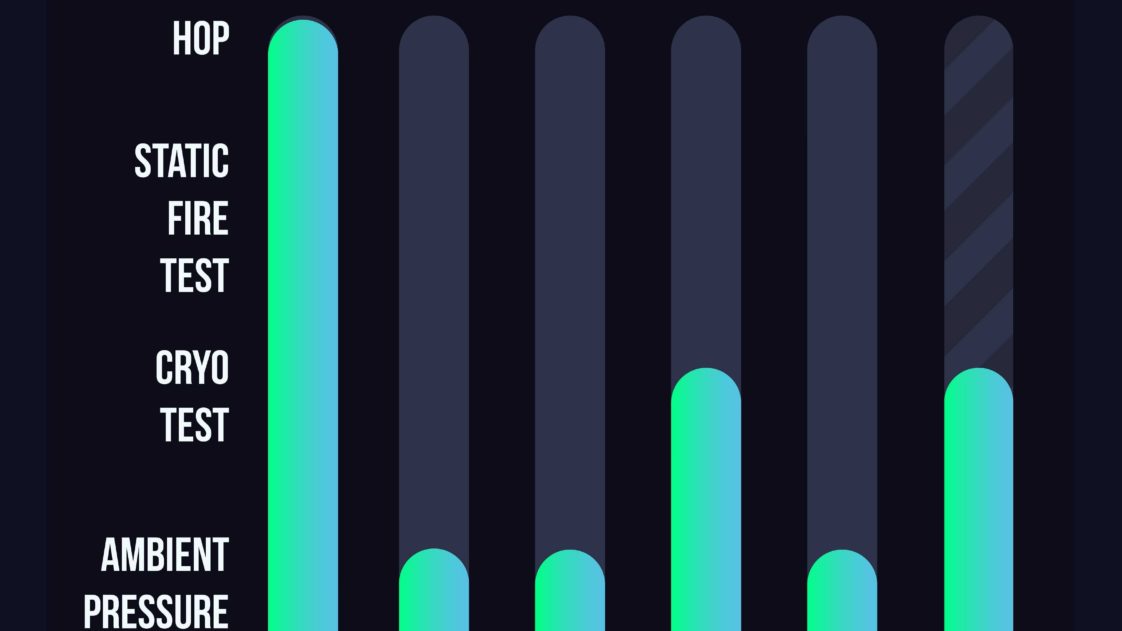 HOP

STATIC FIRE TEST

CRYO TEST

AMBIENT PRESSURE