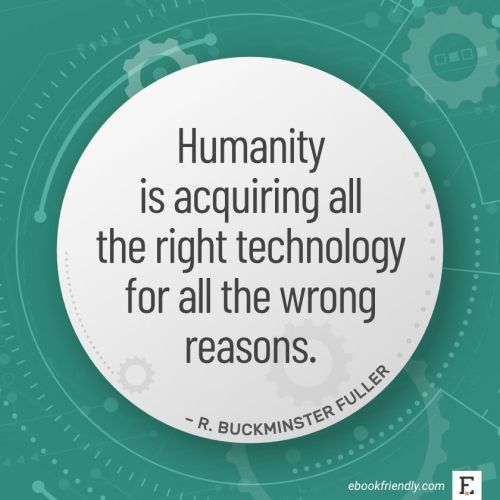 Humanity is acquiring all the right technology for all the wrong reasons.

– R. BUCKMINSTER FULLER

ebookfriendly.com

E