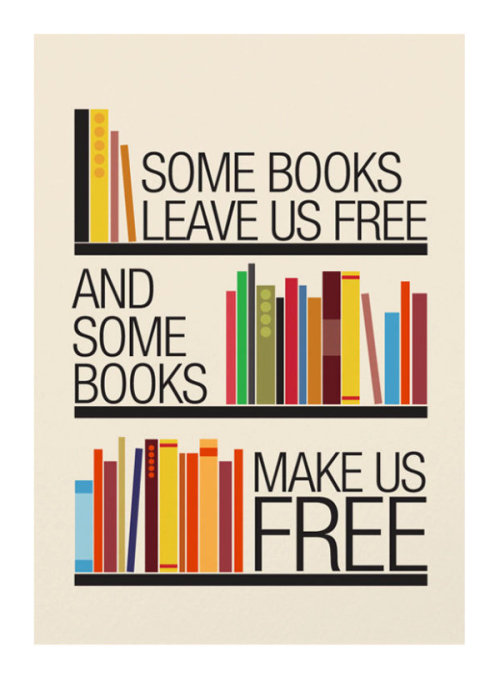 SOME BOOKS LEAVE US FREE

AND SOME BOOKS

MAKE US FREE