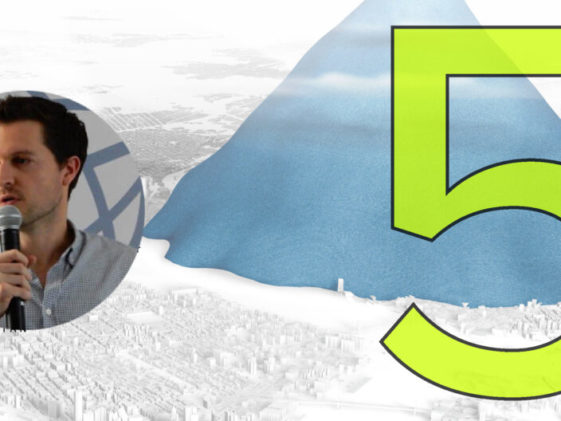 5