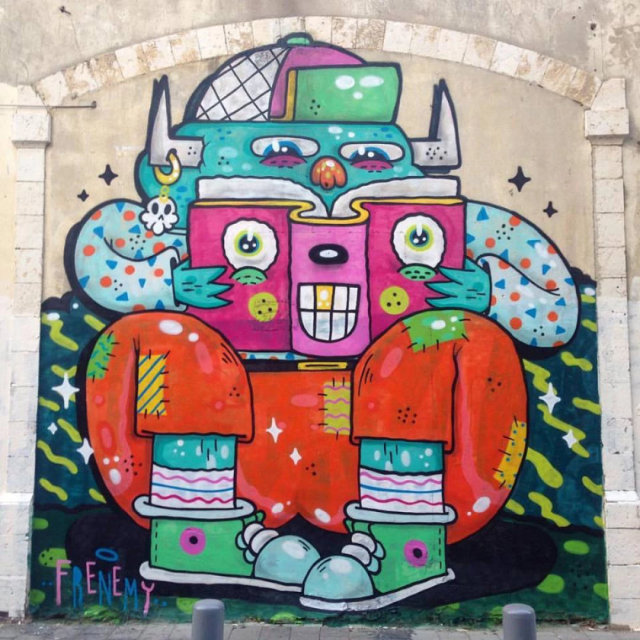 FRENEMY