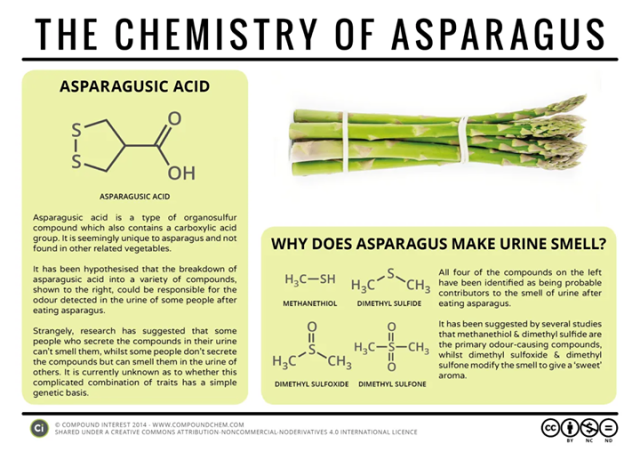 THE CHEMISTRY OF ASPARAGUS

ASPARAGUSIC ACID

S
S
O
OH

ASPARAGUSIC ACID

Asparagusic acid is a type of organosulfur compound which also contains a carboxylic acid group. It is seemingly unique to asparagus and not found in other related vegetables.

It has been hypothesised that the breakdown of asparagusic acid into a variety of compounds, shown to the right, could be responsible for the odour detected in the urine of some people after eating asparagus.

Strangely, research has suggested that some people who secrete the compounds in their urine can't smell them, whilst some people don't secrete the compounds but can smell them in the urine of others. It is currently unknown as to whether this complicated combination of traits has a simple genetic basis.

WHY DOES ASPARAGUS MAKE URINE SMELL?

$H_3C-SH$
METHANETHIOL

$H_3C$ S $CH_3$
DIMETHYL SULFIDE

O
$H_3C$ S $CH_3$
DIMETHYL SULFOXIDE

O
$H_3C-S-CH_3$
O
DIMETHYL SULFONE

All four of the compounds on the left have been identified as being probable contributors to the smell of urine after eating asparagus.

It has been suggested by several studies that methanethiol & dimethyl sulfide are the primary odour-causing compounds, whilst dimethyl sulfoxide & dimethyl sulfone modify the smell to give a 'sweet' aroma.

Ci © COMPOUND INTEREST 2014 - WWW.COMPOUNDCHEM.COM
SHARED UNDER A CREATIVE COMMONS ATTRIBUTION-NONCOMMERCIAL-NODERIVATIVES 4.0 INTERNATIONAL LICENCE

cc BY NC ND