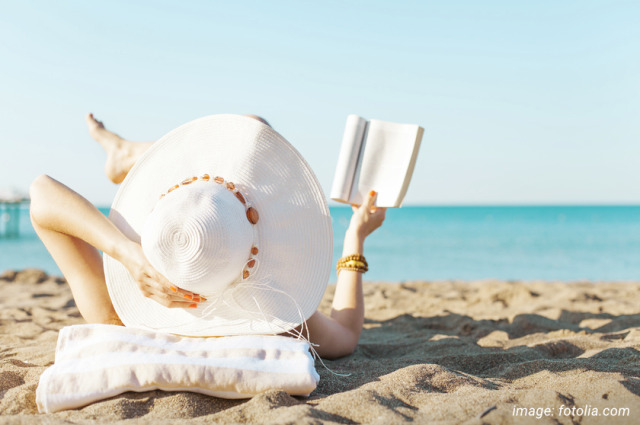 image: fotolia.com