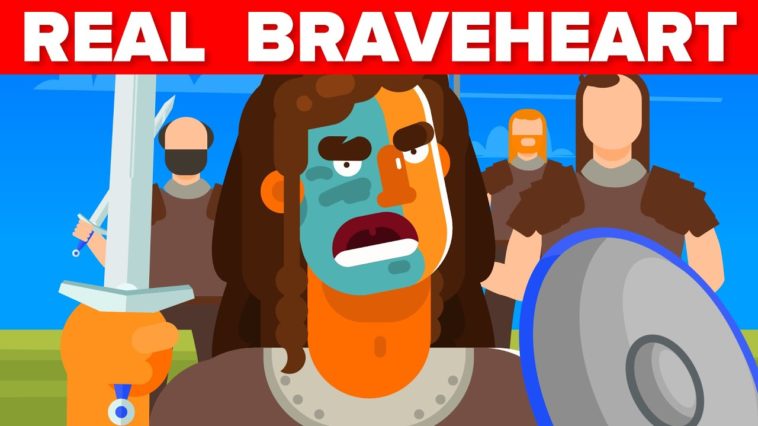 REAL BRAVEHEART