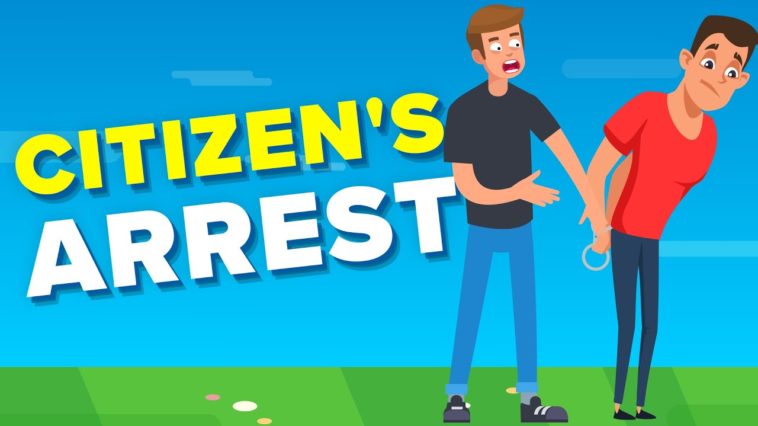 CITIZEN'S
ARREST