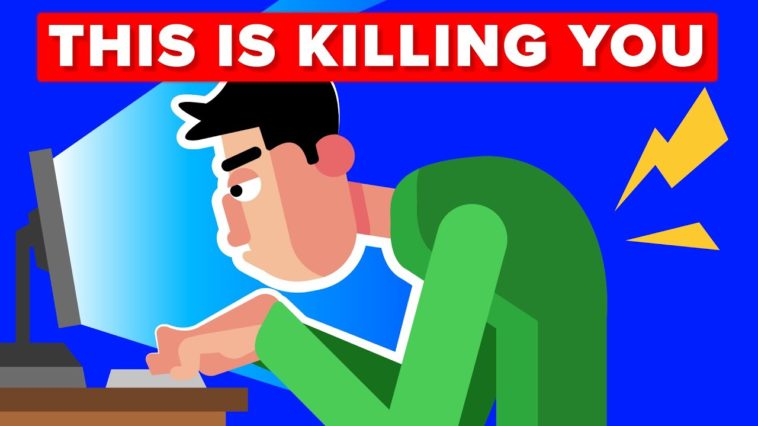 THIS IS KILLING YOU