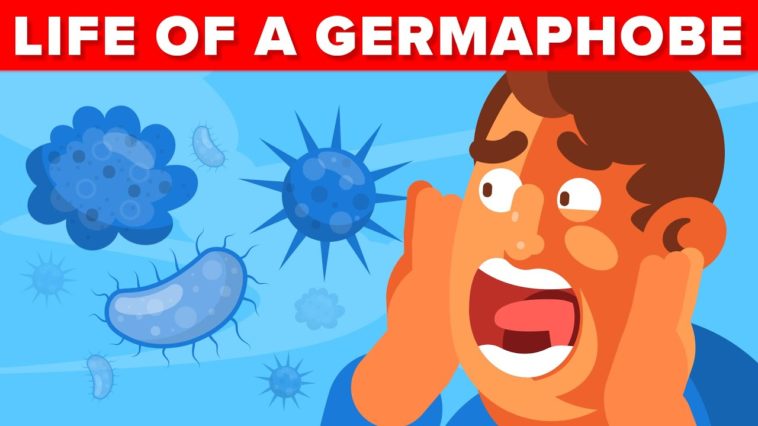 LIFE OF A GERMAPHOBE