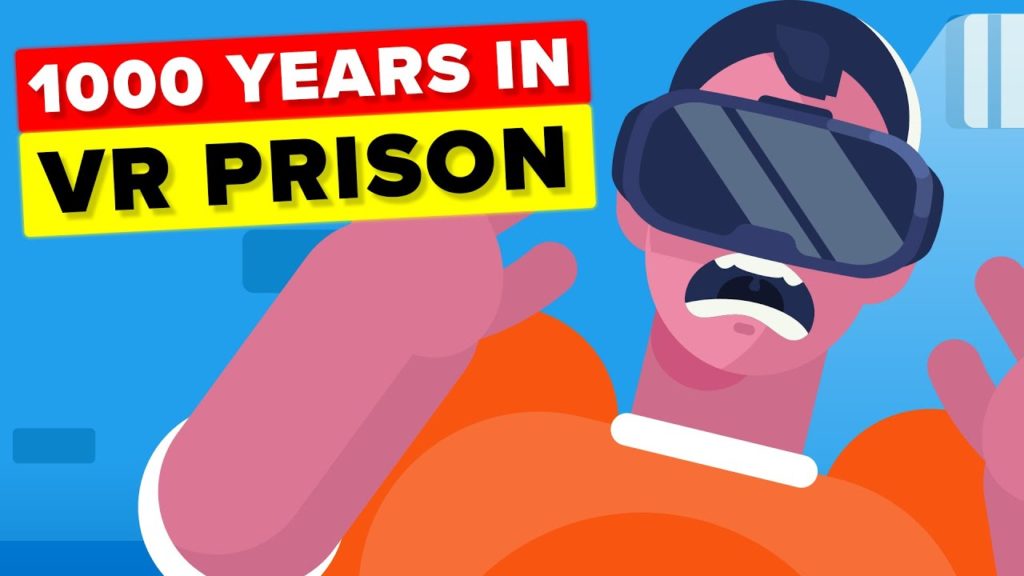 1000 YEARS IN
VR PRISON