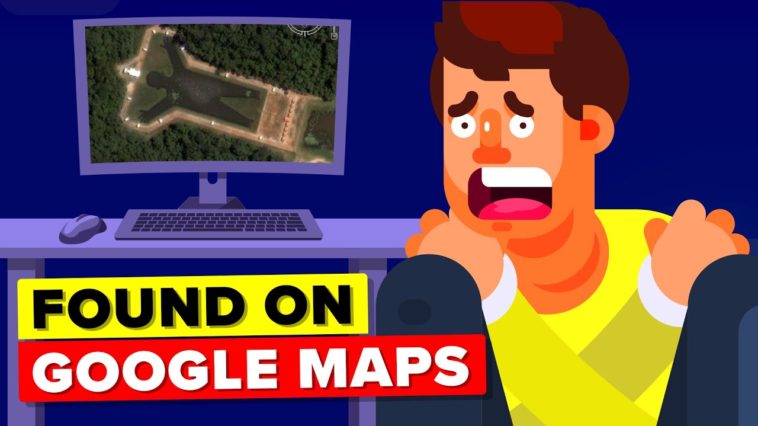 FOUND ON
GOOGLE MAPS