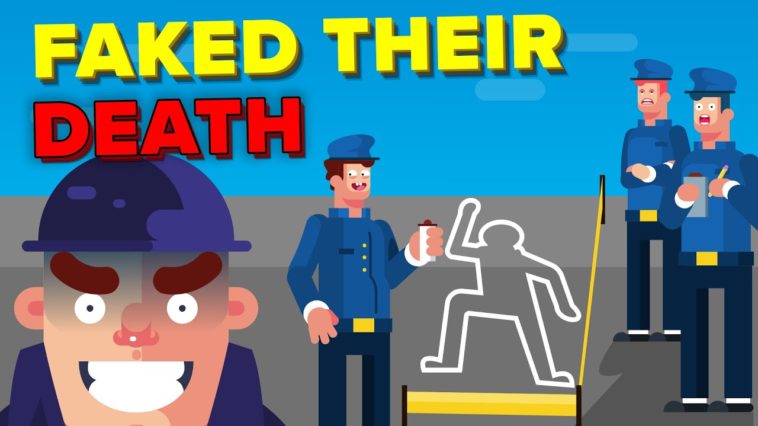 FAKED THEIR
DEATH