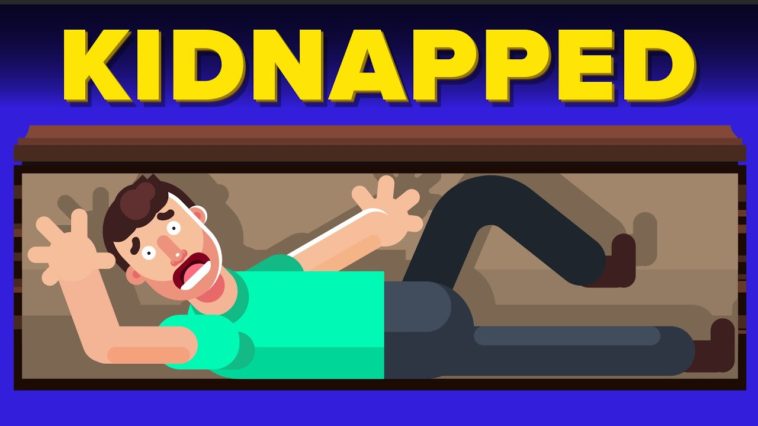 KIDNAPPED