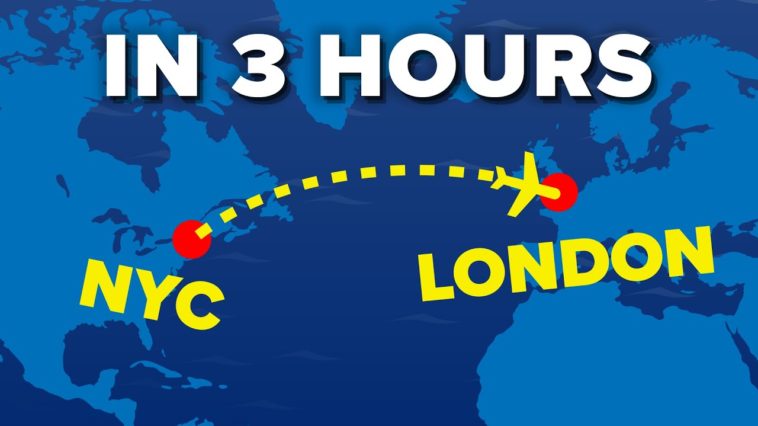 IN 3 HOURS

NYC

LONDON