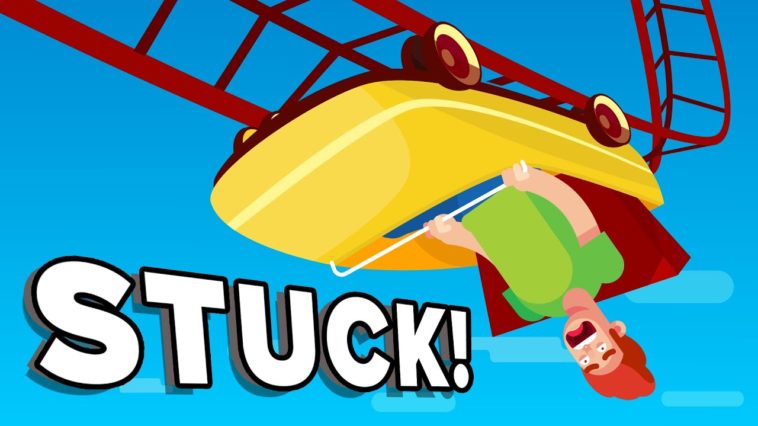 STUCK!