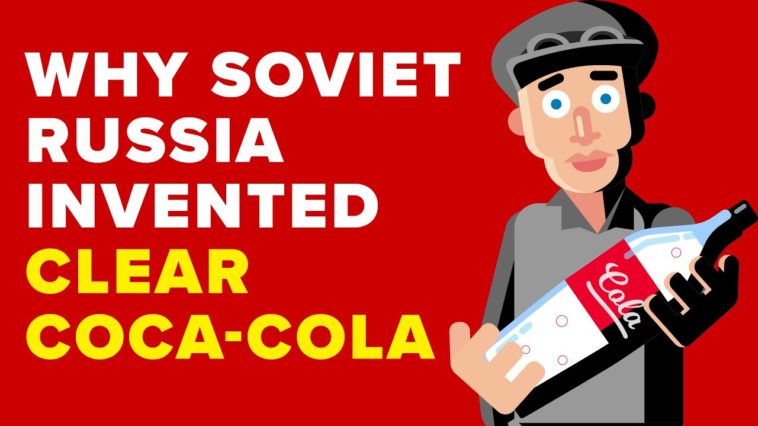 WHY SOVIET RUSSIA INVENTED CLEAR COCA-COLA

Cola