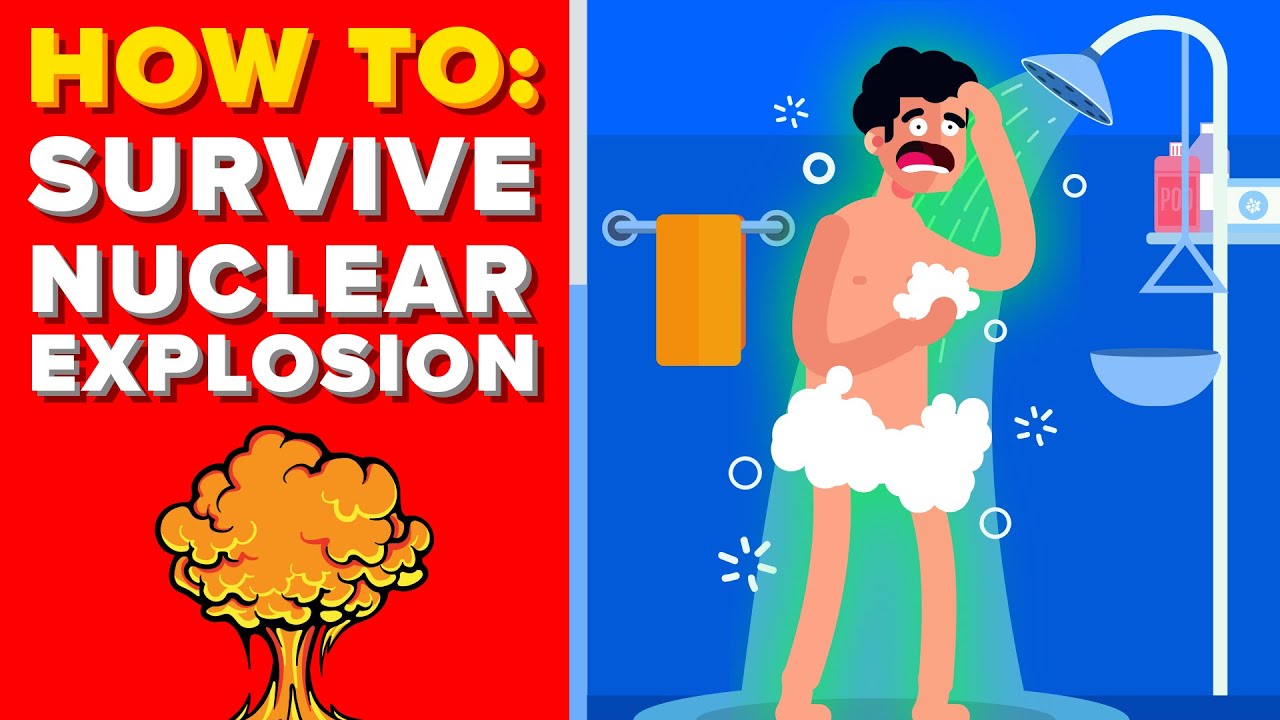 HOW TO:
SURVIVE
NUCLEAR
EXPLOSION

POO